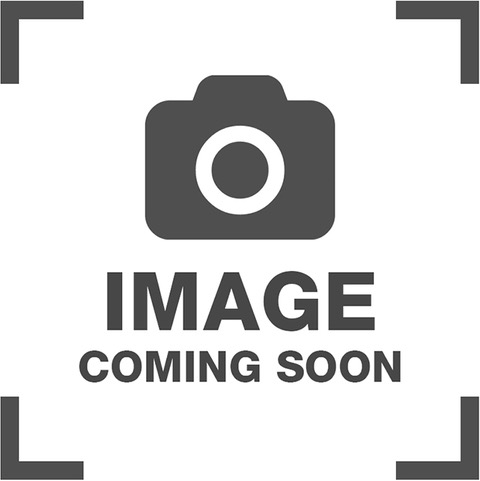 IMAGE
COMING SOON